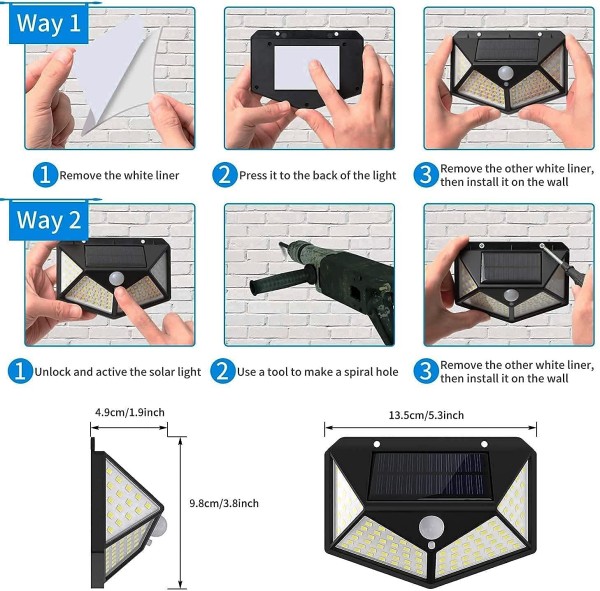 Way 1

1 Remove the white liner

2 Press it to the back of the light

3 Remove the other white liner, then install it on the wall

Way 2

1 Unlock and active the solar light

2 Use a tool to make a spiral hole

3 Remove the other white liner, then install it on the wall

4.9cm/1.9inch

9.8cm/3.8inch

13.5cm/5.3inch